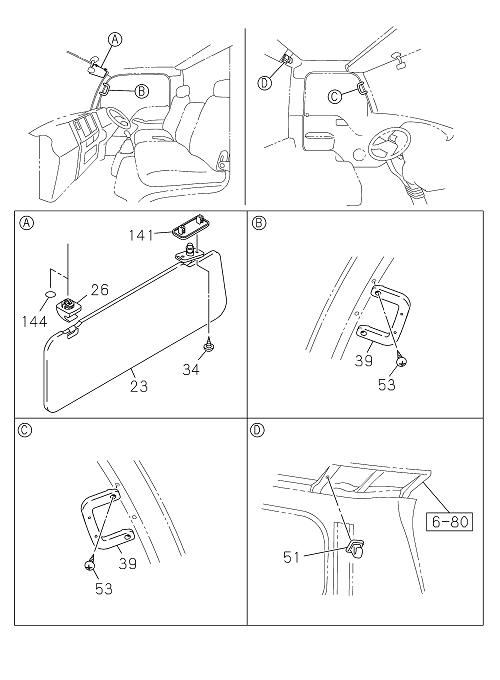 A
B
D
C

A
141
26
144
34
23

B
39
53

C
39
53

D
6-80
51